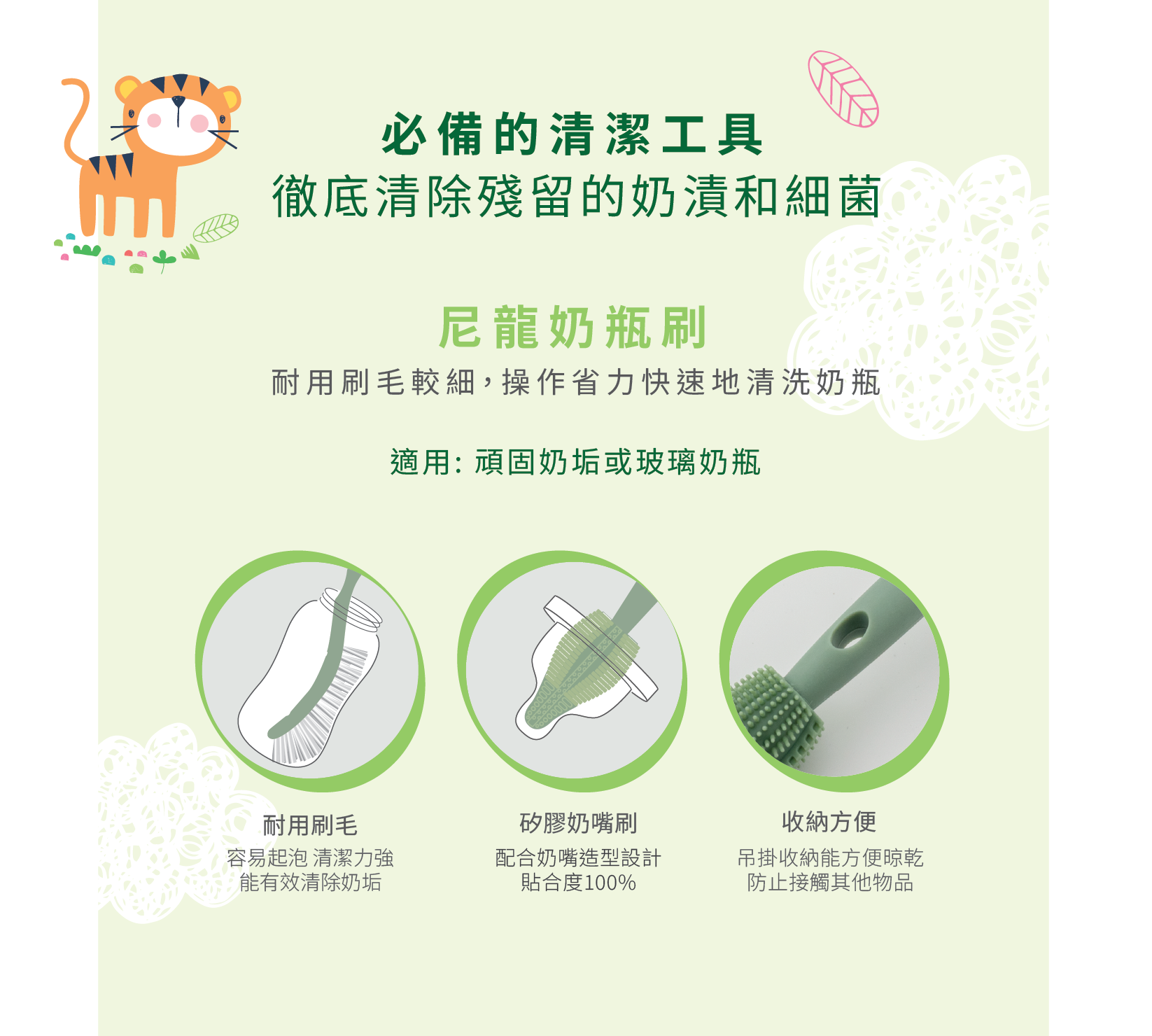 必備的清潔工具
徹底清除殘留的奶漬和細菌

尼龍奶瓶刷
耐用刷毛較細，操作省力快速地清洗奶瓶

適用: 頑固奶垢或玻璃奶瓶

耐用刷毛
容易起泡 清潔力強
能有效清除奶垢

矽膠奶嘴刷
配合奶嘴造型設計
貼合度100%

收納方便
吊掛收納能方便晾乾
防止接觸其他物品