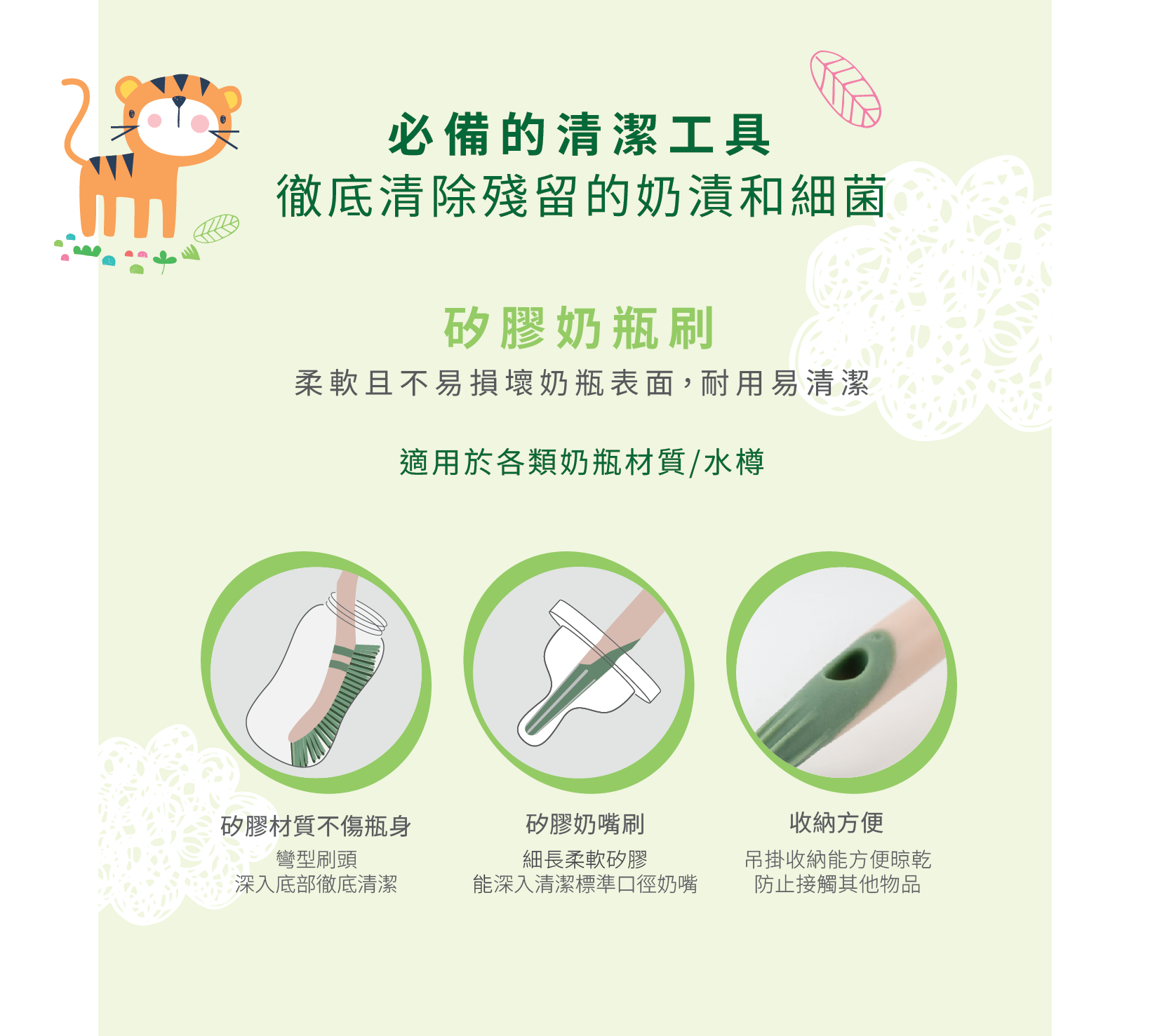 必備的清潔工具
徹底清除殘留的奶漬和細菌

矽膠奶瓶刷
柔軟且不易損壞奶瓶表面，耐用易清潔

適用於各類奶瓶材質/水樽

矽膠材質不傷瓶身
彎型刷頭
深入底部徹底清潔

矽膠奶嘴刷
細長柔軟矽膠
能深入清潔標準口徑奶嘴

收納方便
吊掛收納能方便晾乾
防止接觸其他物品